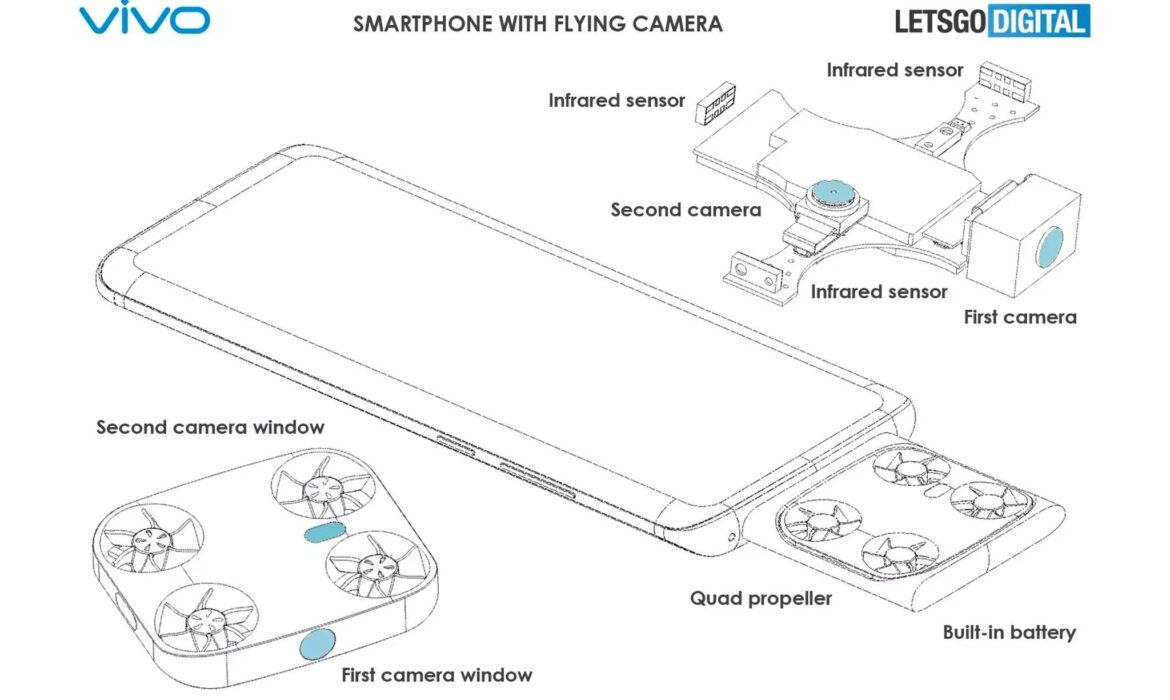 vivo

SMARTPHONE WITH FLYING CAMERA

LETSGO DIGITAL

Infrared sensor

Infrared sensor

Second camera

Infrared sensor

First camera

Second camera window

Quad propeller

Built-in battery

First camera window